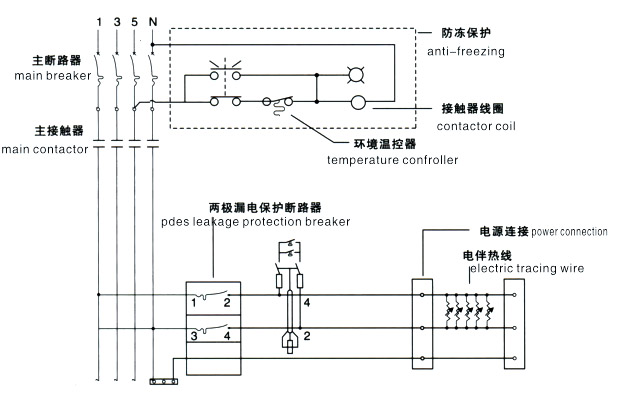 1 3 5 N

主断路器
main breaker

主接触器
main contactor

防冻保护
anti-freezing

接触器线圈
contactor coil

环境温控器
temperature confroller

两极漏电保护断路器
pdes leakage protection breaker

电源连接 power connection

电伴热线
electric tracing wire

1 2
3 4

4
2